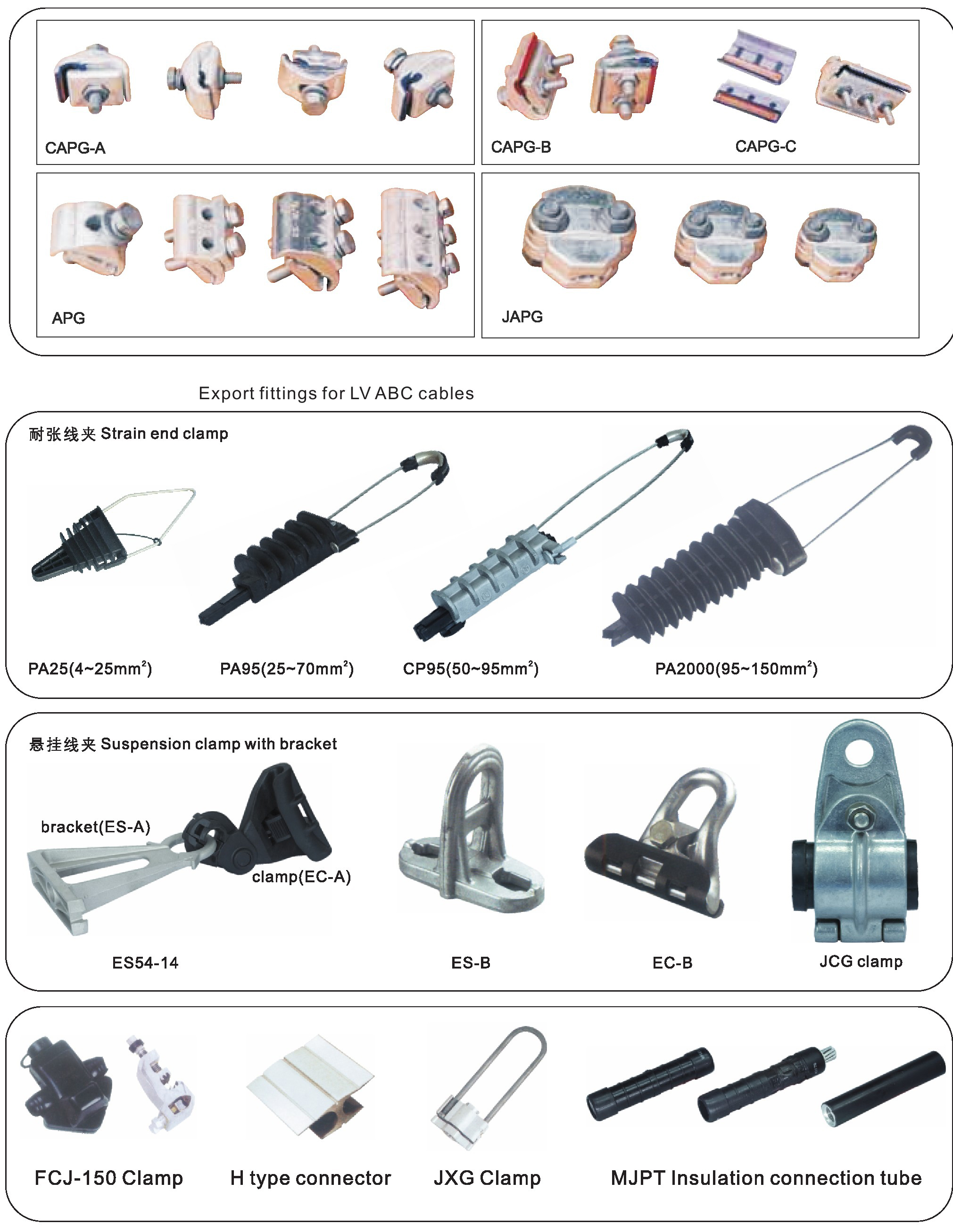 CAPG-A

CAPG-B

CAPG-C

APG

JAPG

Export fittings for LV ABC cables

耐张线夹 Strain end clamp

PA25(4~25mm$^2$)

PA95(25~70mm$^2$)

CP95(50~95mm$^2$)

PA2000(95~150mm$^2$)

悬挂线夹 Suspension clamp with bracket

bracket(ES-A)

clamp(EC-A)

ES54-14

ES-B

EC-B

JCG clamp

FCJ-150 Clamp

H type connector

JXG Clamp

MJPT Insulation connection tube